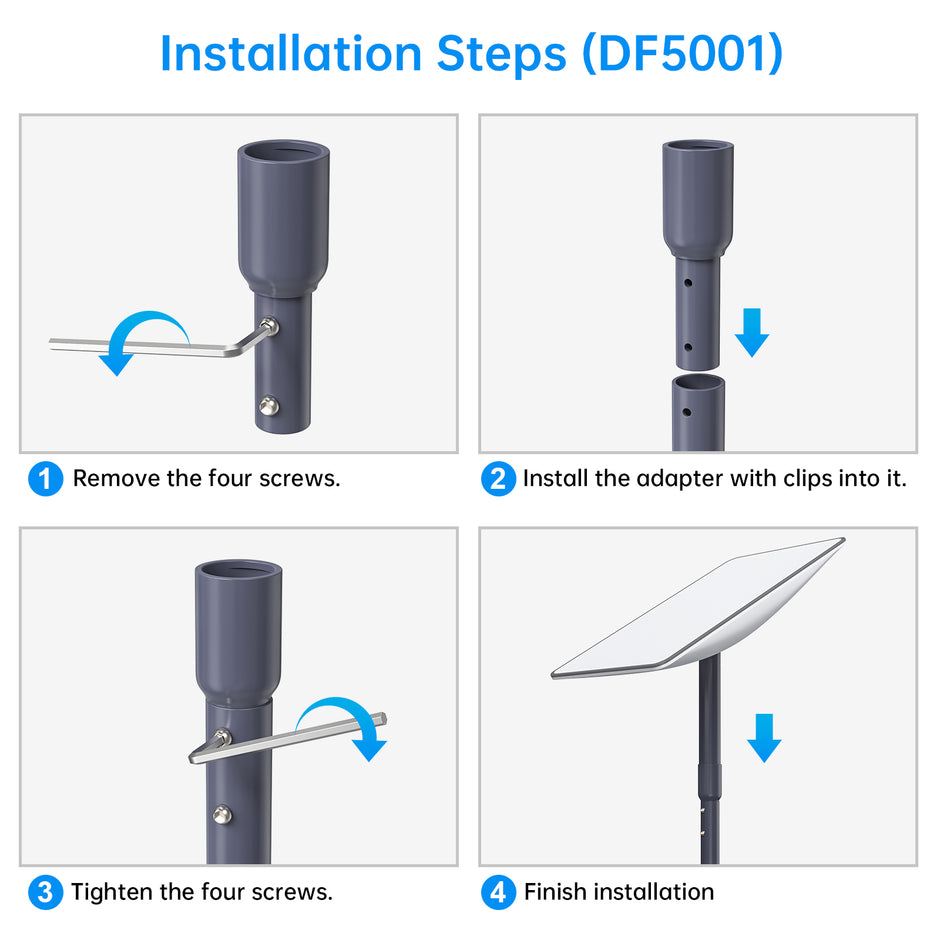 Installation Steps (DF5001)

1 Remove the four screws.

2 Install the adapter with clips into it.

3 Tighten the four screws.

4 Finish installation