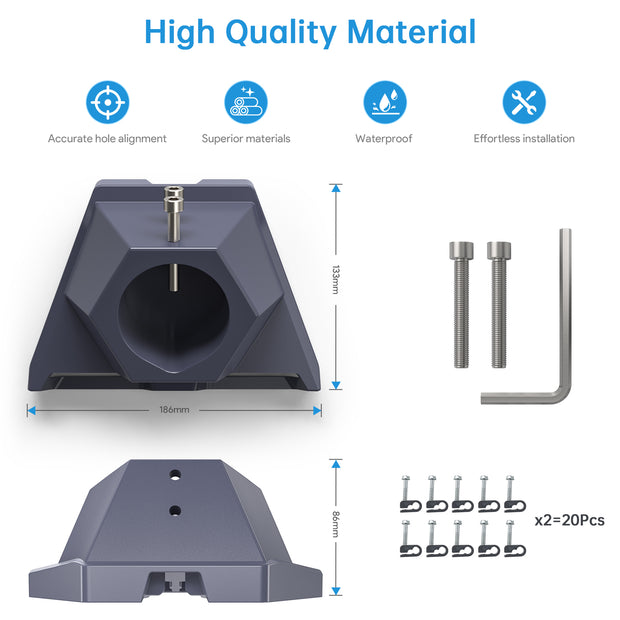 High Quality Material

Accurate hole alignment

Superior materials

Waterproof

Effortless installation

133mm

186mm

86mm

x2=20Pcs