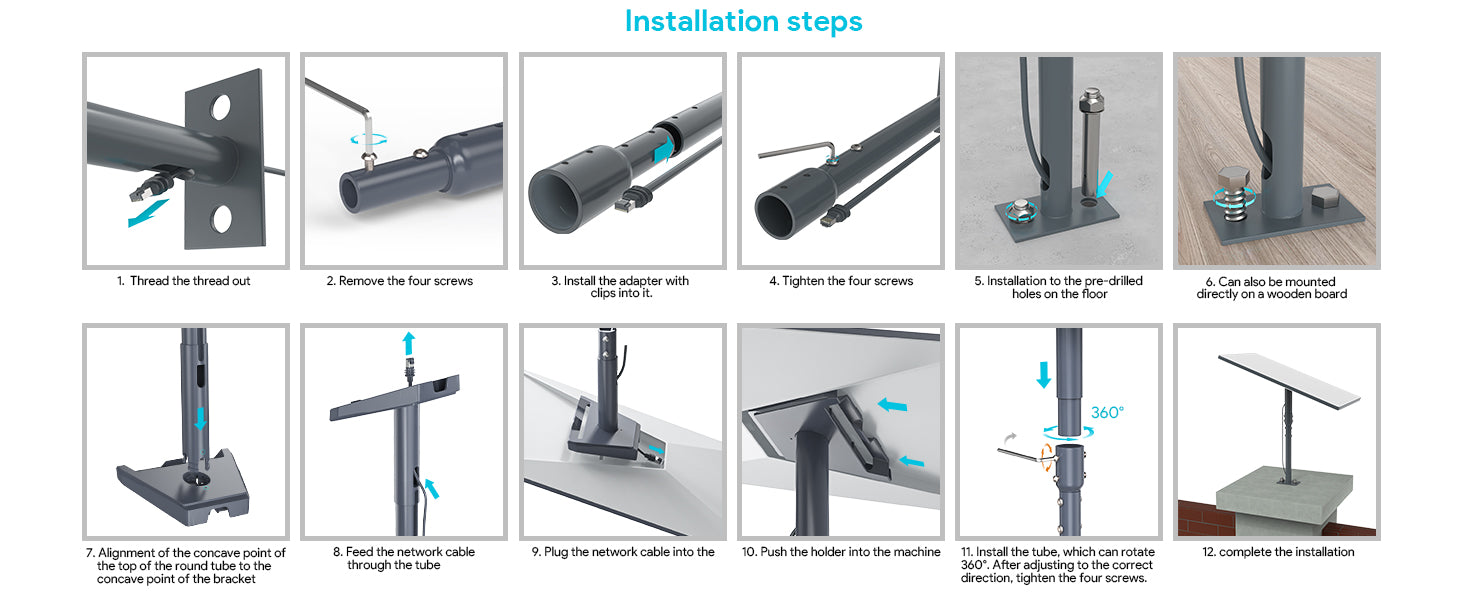 Installation steps

1. Thread the thread out

2. Remove the four screws

3. Install the adapter with clips into it.

4. Tighten the four screws

5. Installation to the pre-drilled holes on the floor

6. Can also be mounted directly on a wooden board

7. Alignment of the concave point of the top of the round tube to the concave point of the bracket

8. Feed the network cable through the tube

9. Plug the network cable into the

10. Push the holder into the machine

360°

11. Install the tube, which can rotate 360°. After adjusting to the correct direction, tighten the four screws.

12. complete the installation